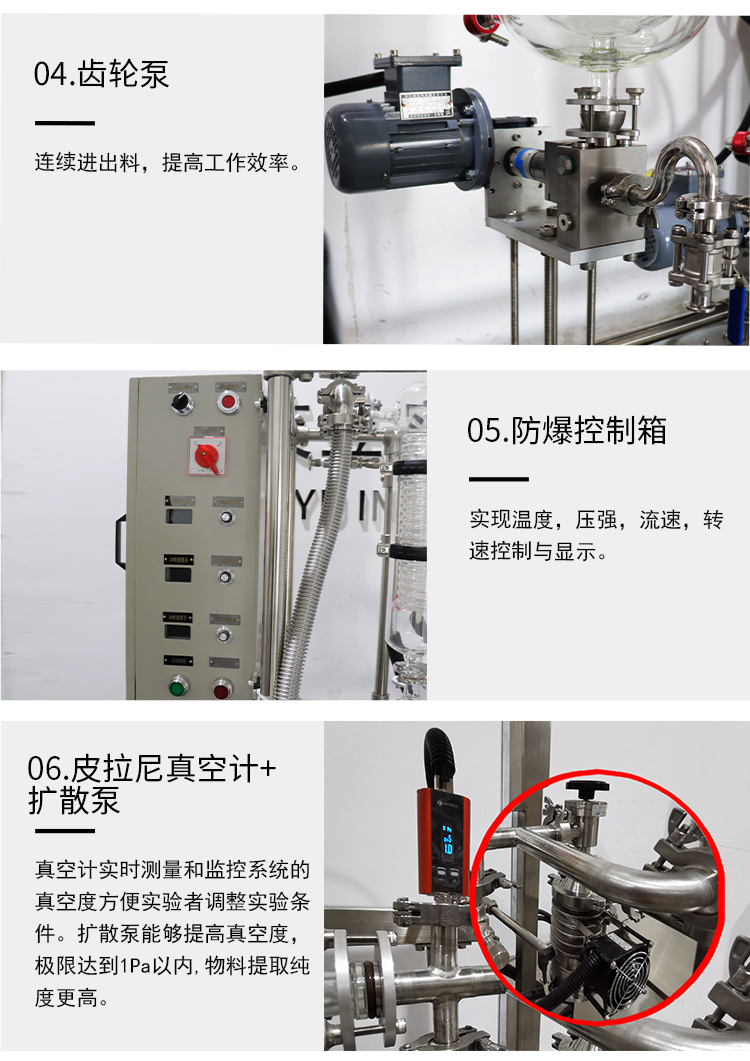 04.齿轮泵

连续进出料，提高工作效率。

05.防爆控制箱

实现温度，压强，流速，转速控制与显示。

06.皮拉尼真空计+扩散泵

真空计实时测量和监控系统的真空度方便实验者调整实验条件。扩散泵能够提高真空度，极限达到1Pa以内，物料提取纯度更高。