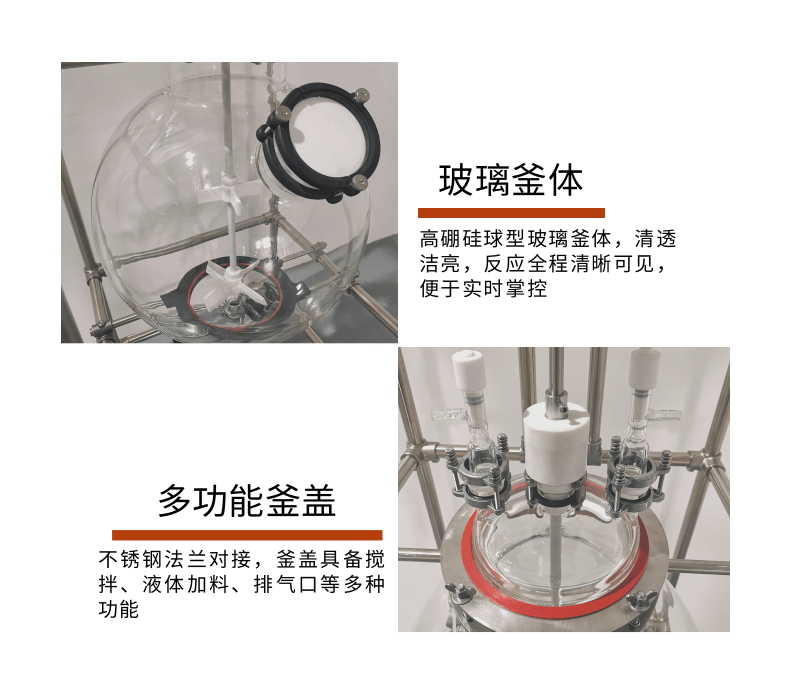 玻璃釜体

高硼硅球型玻璃釜体，清透洁亮，反应全程清晰可见，便于实时掌控

多功能釜盖

不锈钢法兰对接，釜盖具备搅拌、液体加料、排气口等多种功能